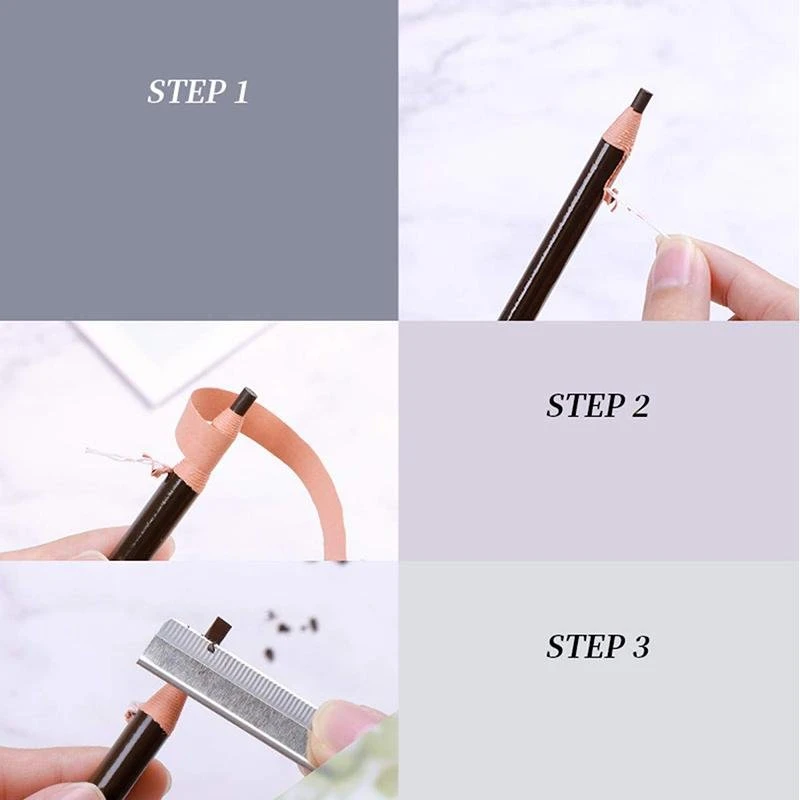 STEP 1

STEP 2

STEP 3