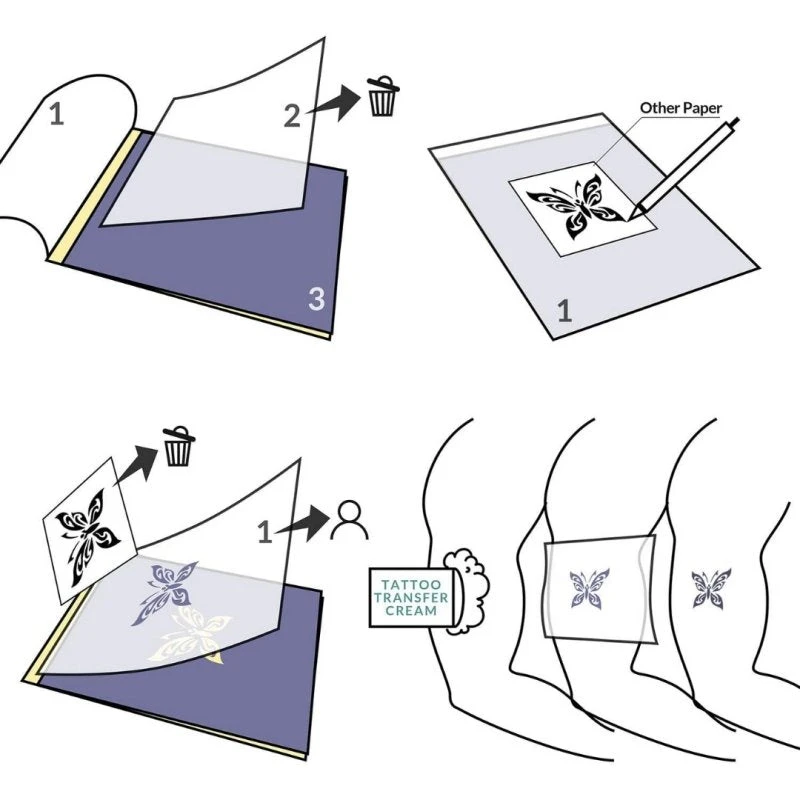 1

2

3

Other Paper

1

1

TATTOO TRANSFER CREAM